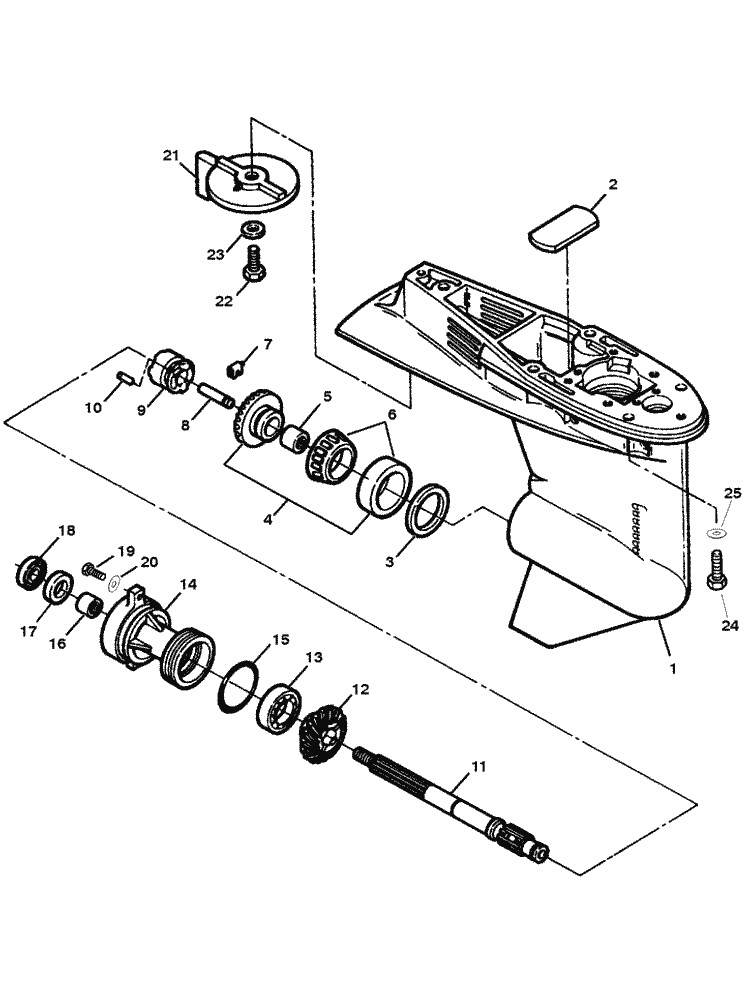 21
2
23
22
7
10
9
8
5
6
4
3
25
24
1
18
19
20
14
17
16
15
13
12
11