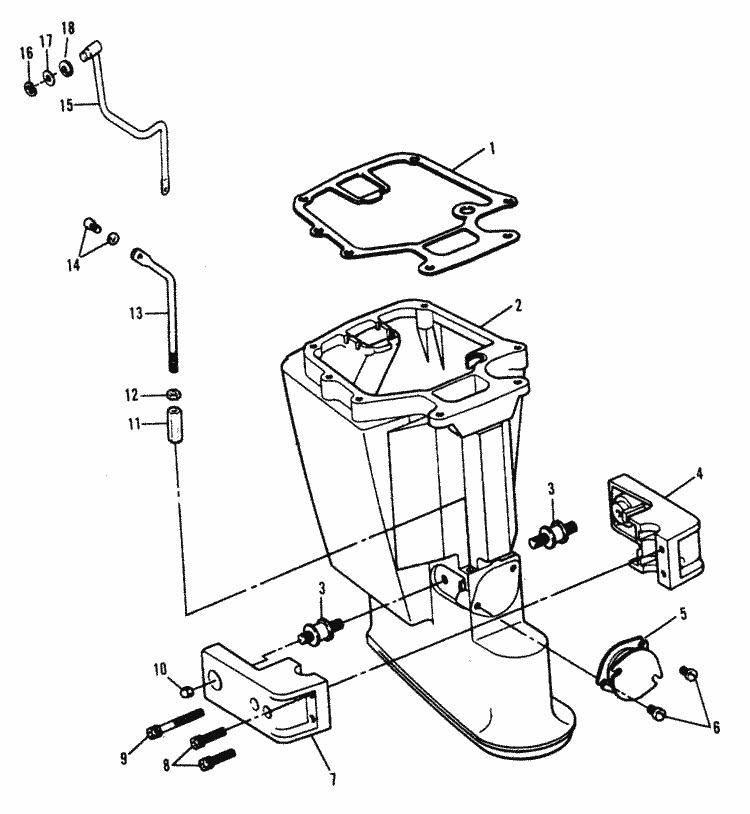 16
17
18
15
1
14
13
2
12
11
3
4
3
5
10
6
9
8
7