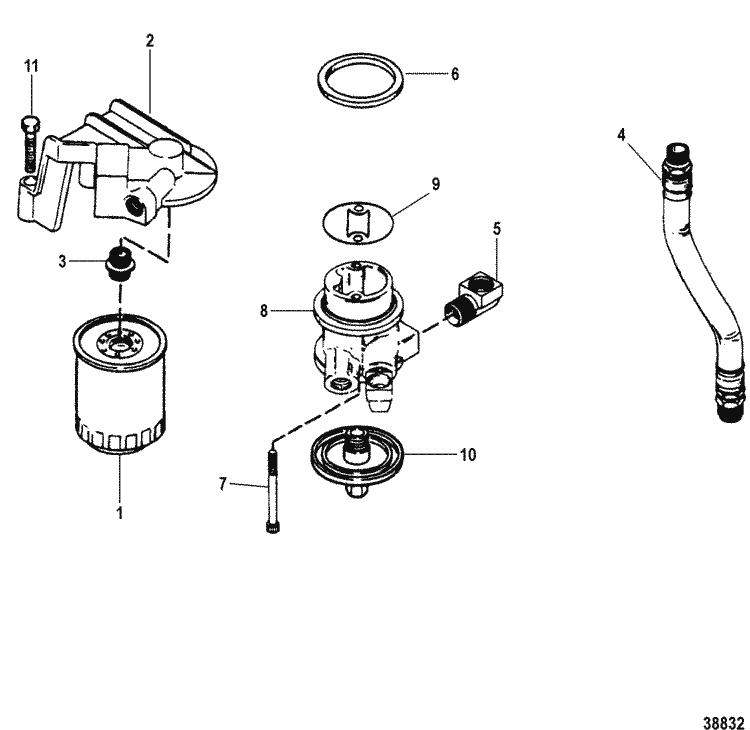 11
2
6
4
9
5
3
8
10
7
1
38832