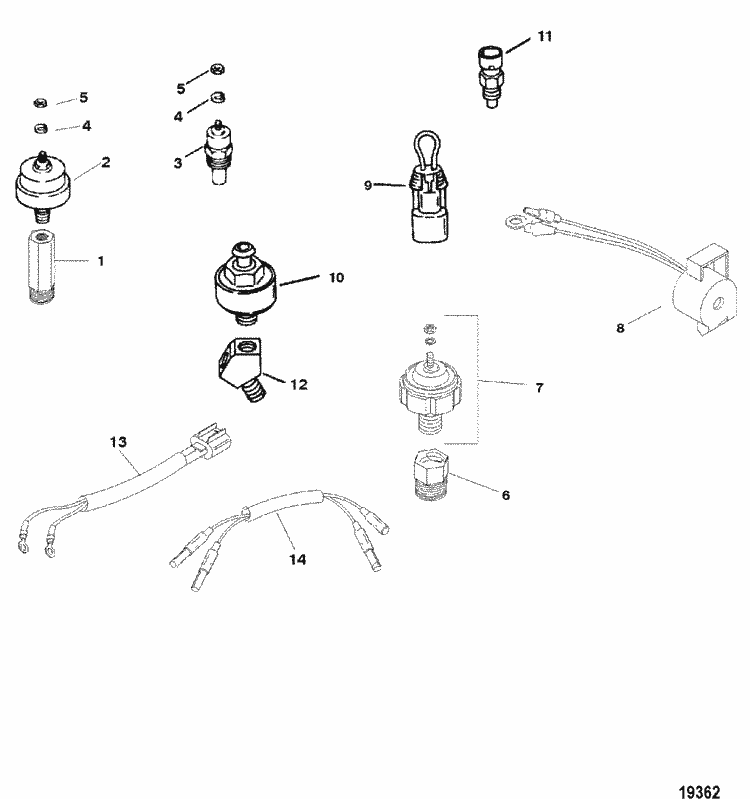 11
5
5
4
4
2
3
9
1
10
8
12
7
13
6
14
19362