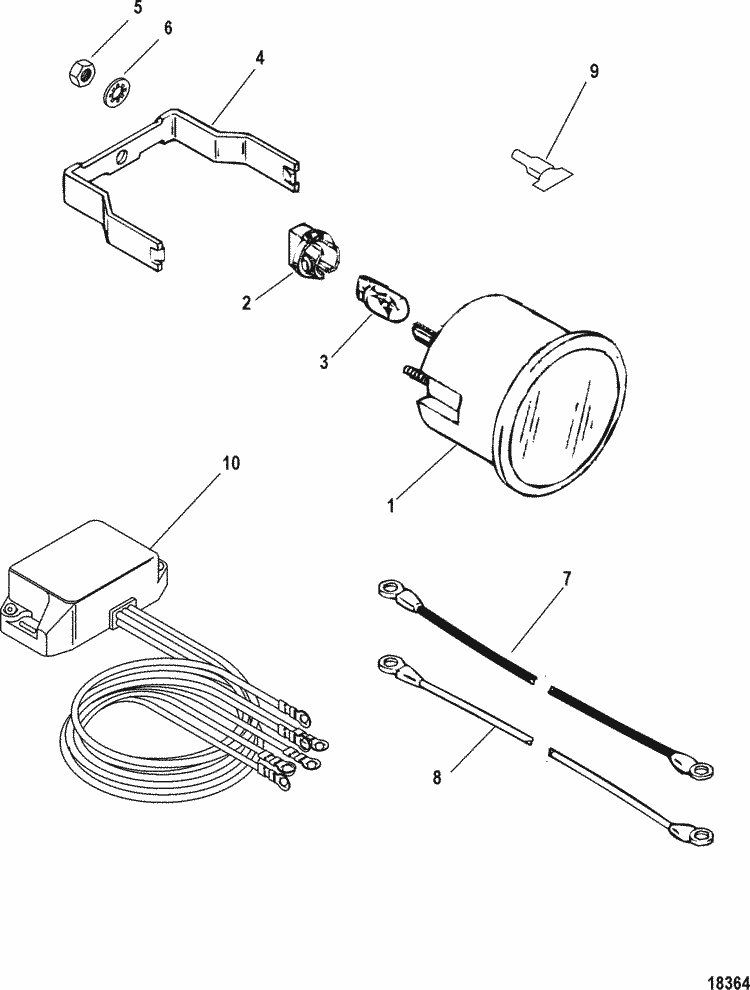 5
6
4
9
2
3
1
10
7
8
18364