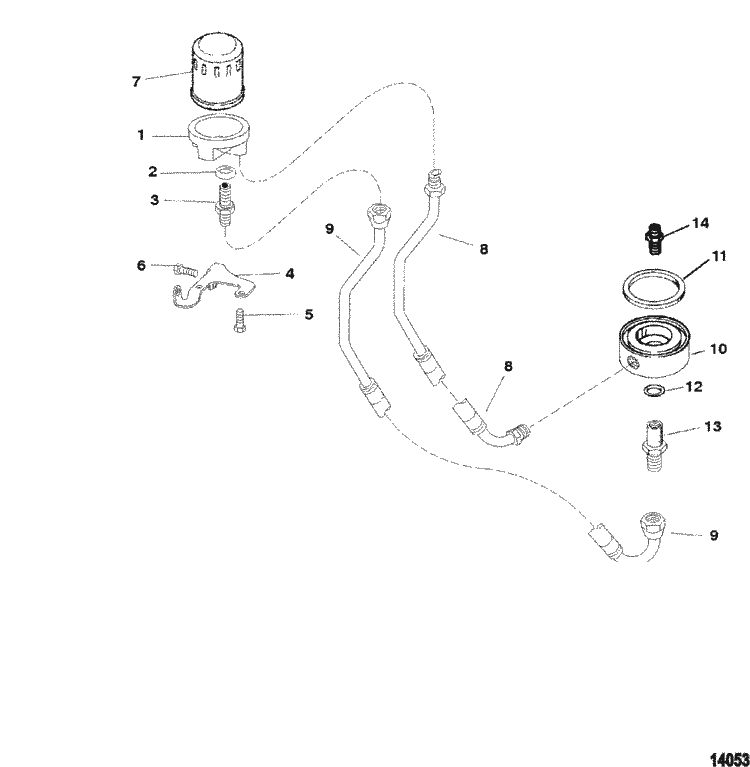 7
1
2
3
9
8
14
11
6
4
5
10
8
12
13
9
14053