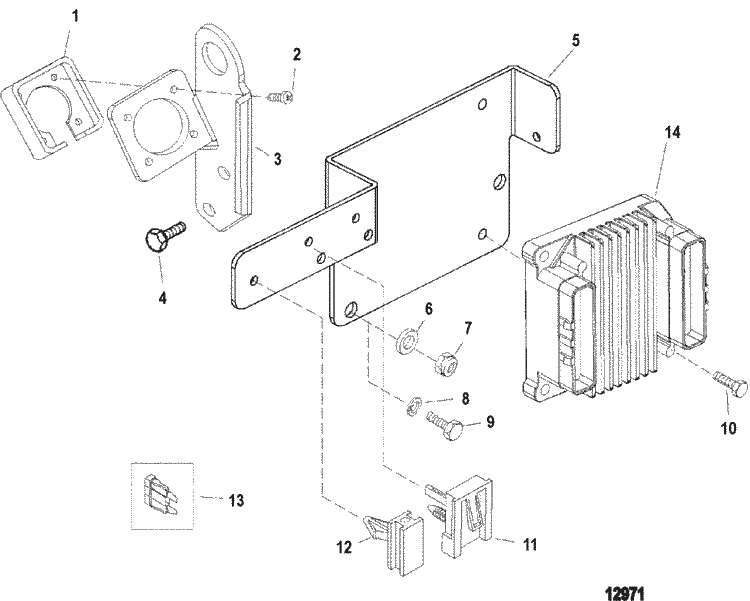 1
2
5
3
14
4
6
7
8
9
10
13
12
11
12971