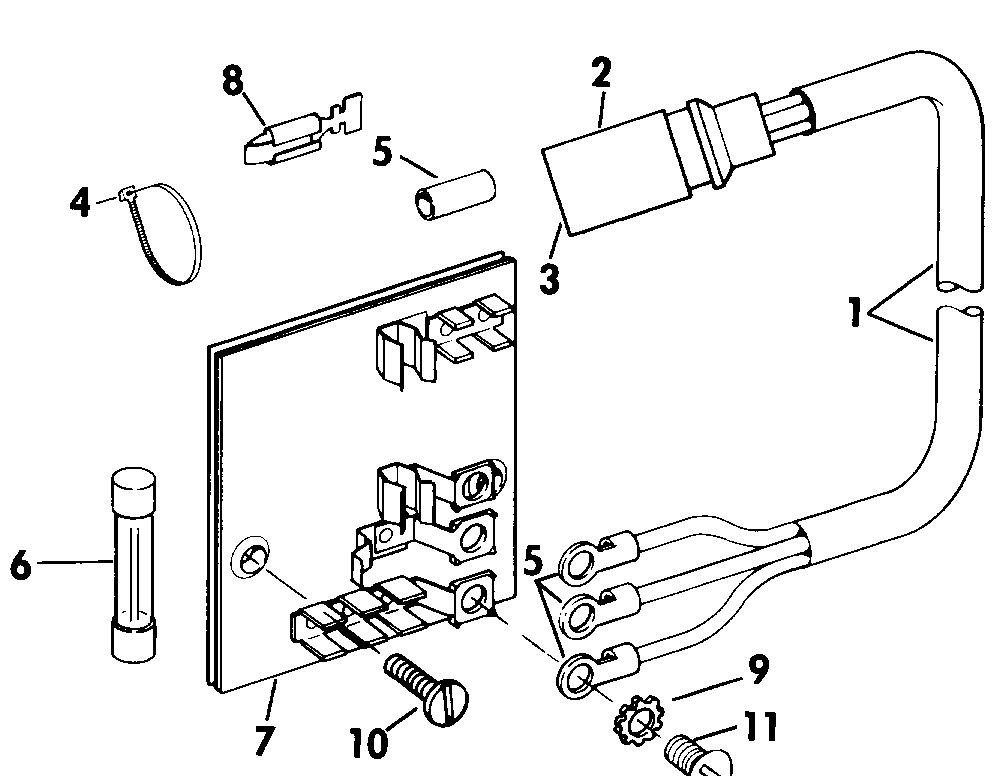 8
2
5
4
3
1
6
5
9
7
10
11