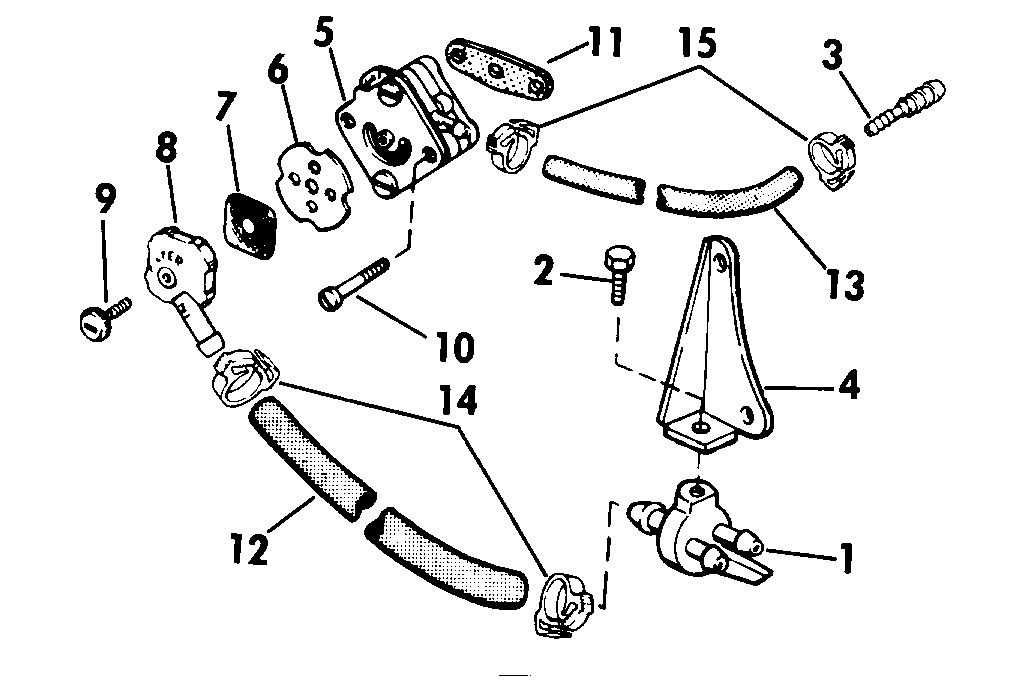 5
11
15
3
6
7
8
9
2
13
10
4
14
12
1