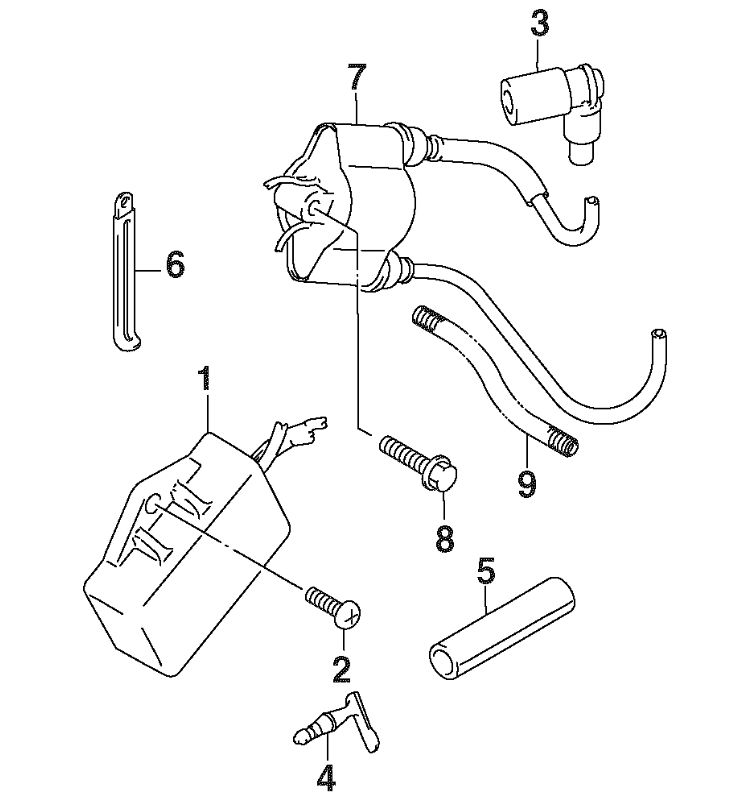 3
7
6
1
9
8
5
2
4